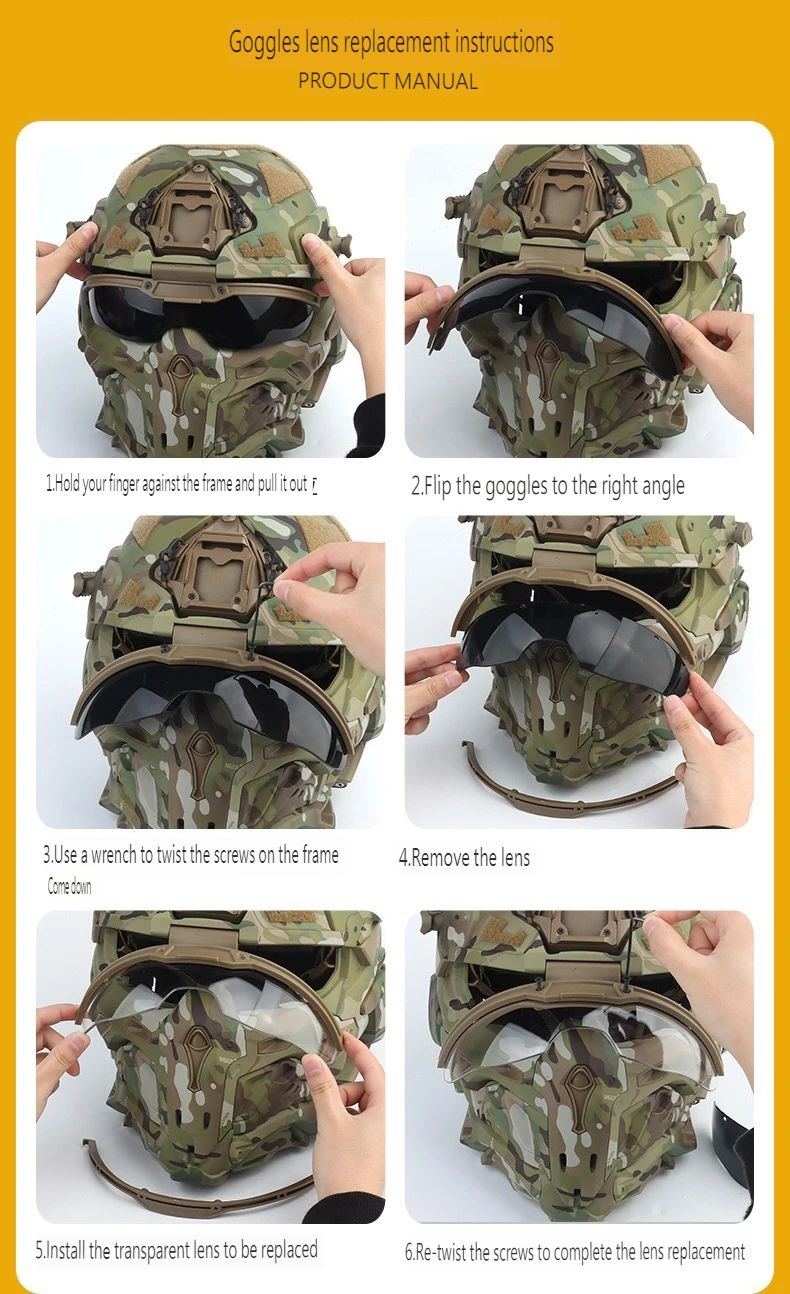 Goggles lens replacement instructions
PRODUCT MANUAL

1.Hold your finger against the frame and pull it out

2.Flip the goggles to the right angle

3.Use a wrench to twist the screws on the frame
Come down

4.Remove the lens

5.Install the transparent lens to be replaced

6.Re-twist the screws to complete the lens replacement